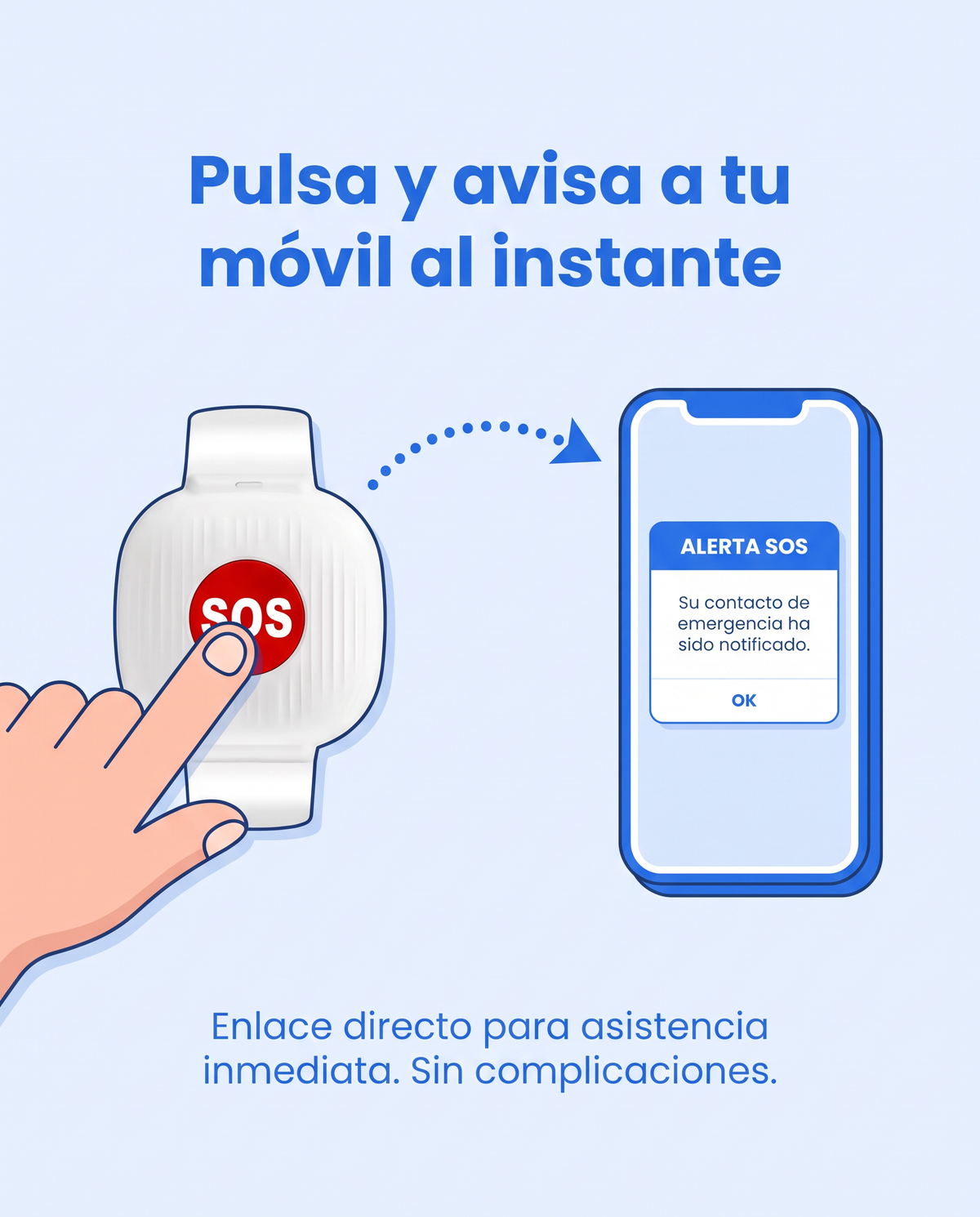 Pulsa y avisa a tu móvil al instante

SOS

ALERTA SOS

Su contacto de emergencia ha sido notificado.

OK

Enlace directo para asistencia inmediata. Sin complicaciones.